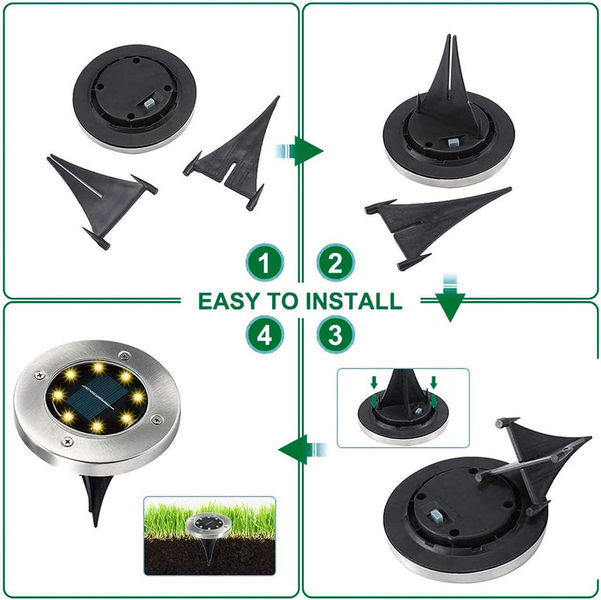 1 2

EASY TO INSTALL

4 3