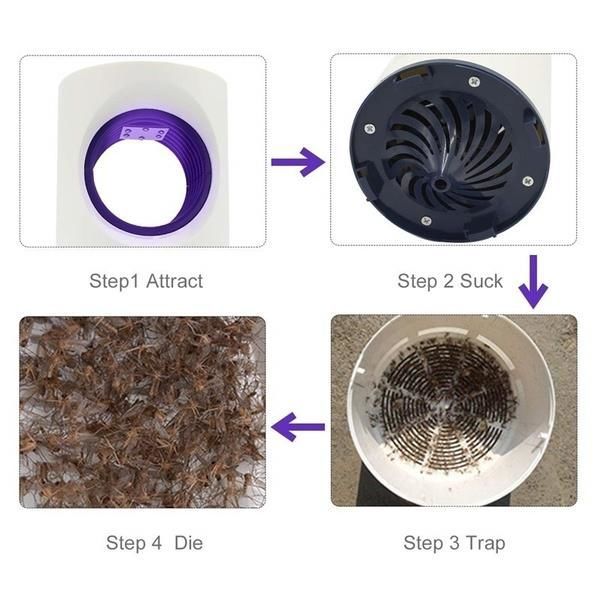 Step1 Attract

Step 2 Suck

Step 4 Die

Step 3 Trap