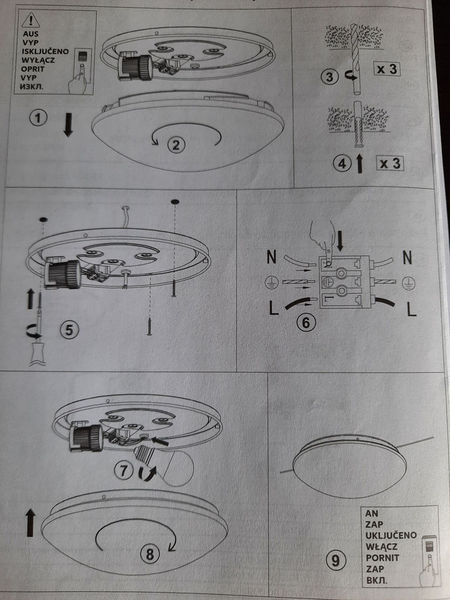 AUS
VYP
ISKLJUČENO
WYŁĄCZ
OPRIT
VYP
ИЗКЛ.

1

2

3 x 3

4 x 3

5

N N
L L
6

7

8

9

AN
ZAP
UKLJUČENO
WŁĄCZ
PORNIT
ZAP
ВКЛ.